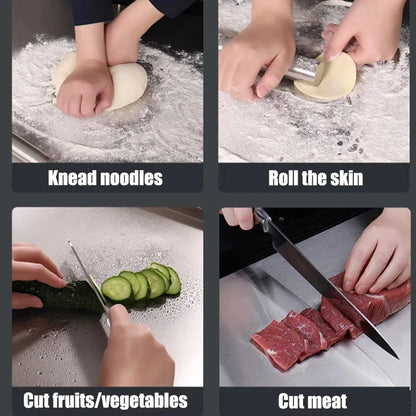 Knead noodles

Roll the skin

Cut fruits/vegetables

Cut meat